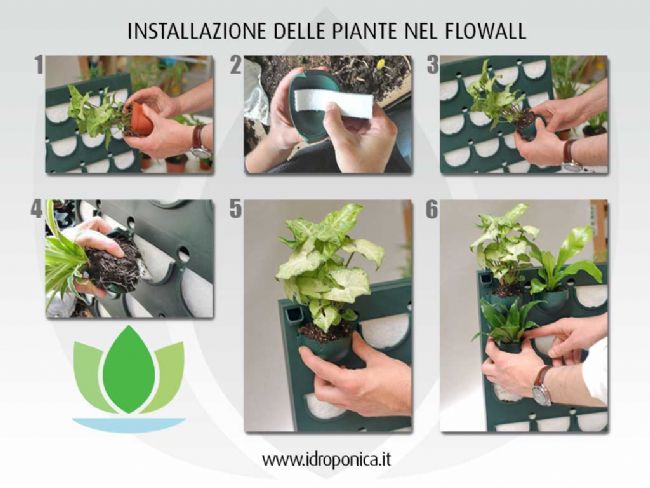 INSTALLAZIONE DELLE PIANTE NEL FLOWALL

1

2

3

4

5

6

www.idroponica.it